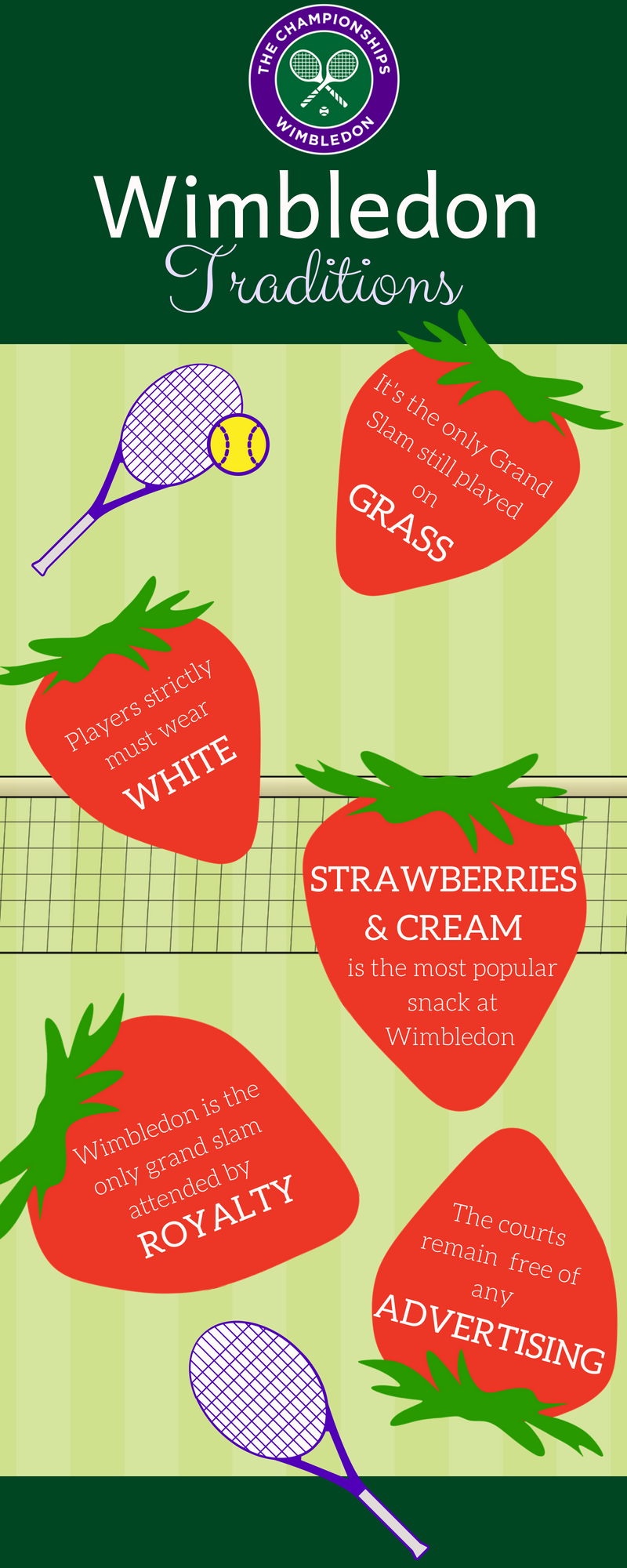 THE CHAMPIONSHIPS
WIMBLEDON

Wimbledon
Traditions

It's the only Grand Slam still played on
GRASS

Players strictly must wear
WHITE

STRAWBERRIES & CREAM
is the most popular snack at Wimbledon

Wimbledon is the only grand slam attended by
ROYALTY

The courts remain free of any
ADVERTISING